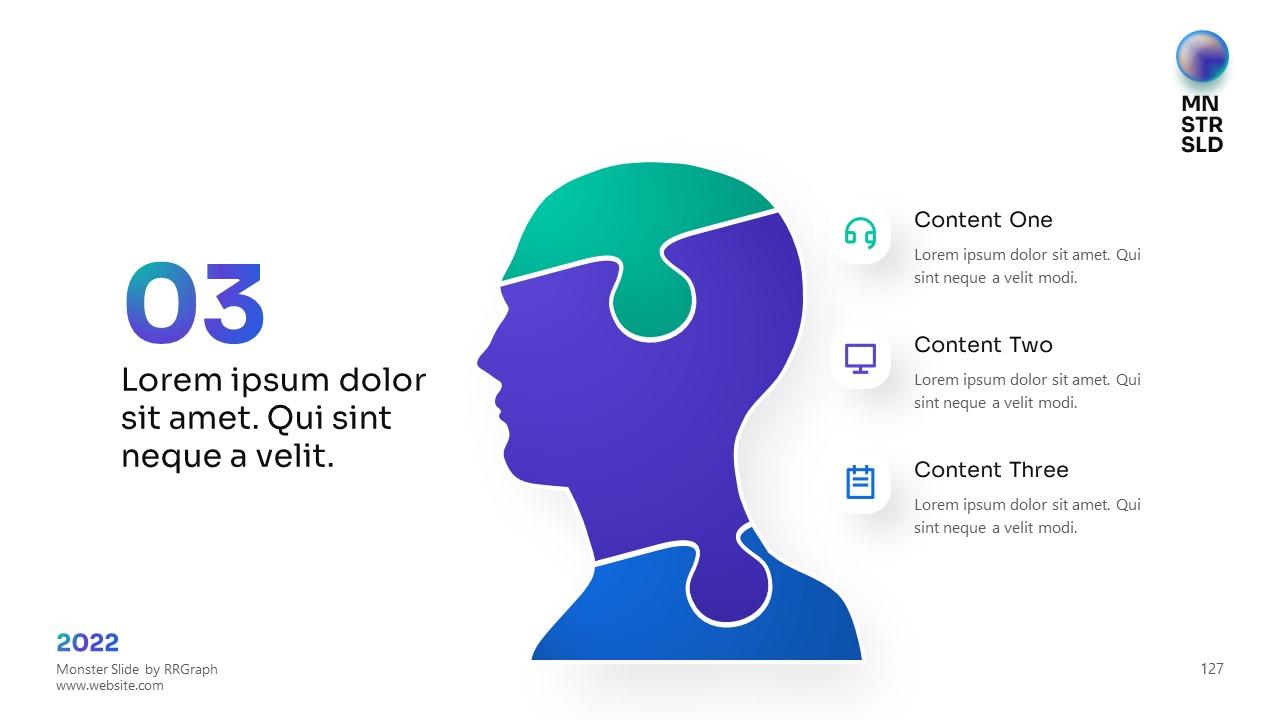 MN
STR
SLD

03

Lorem ipsum dolor sit amet. Qui sint neque a velit.

Content One

Lorem ipsum dolor sit amet. Qui sint neque a velit modi.

Content Two

Lorem ipsum dolor sit amet. Qui sint neque a velit modi.

Content Three

Lorem ipsum dolor sit amet. Qui sint neque a velit modi.

2022

Monster Slide by RRGraph
www.website.com

127